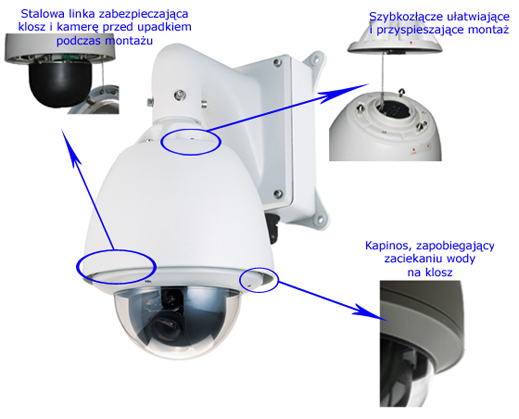 Stalowa linka zabezpieczająca klosz i kamerę przed upadkiem podczas montażu

Szybkozłącze ułatwiające i przyspieszające montaż

Kapinos, zapobiegający zaciekaniu wody na klosz